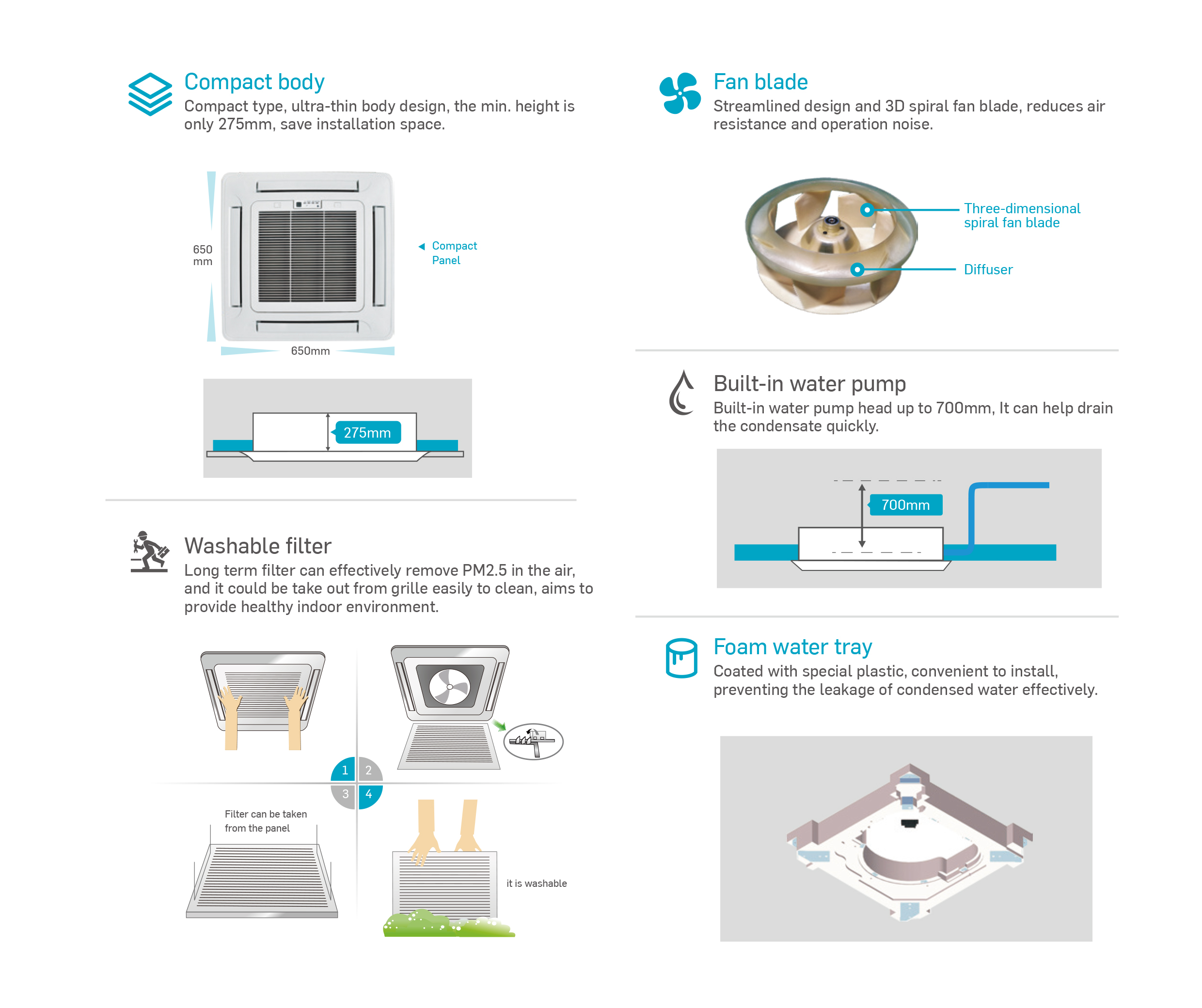 Compact body
Compact type, ultra-thin body design, the min. height is only 275mm, save installation space.

650 mm

Compact Panel

650mm

275mm

Washable filter
Long term filter can effectively remove PM2.5 in the air, and it could be take out from grille easily to clean, aims to provide healthy indoor environment.

1
2
3
4

Filter can be taken from the panel

it is washable

Fan blade
Streamlined design and 3D spiral fan blade, reduces air resistance and operation noise.

Three-dimensional spiral fan blade

Diffuser

Built-in water pump
Built-in water pump head up to 700mm, It can help drain the condensate quickly.

700mm

Foam water tray
Coated with special plastic, convenient to install, preventing the leakage of condensed water effectively.